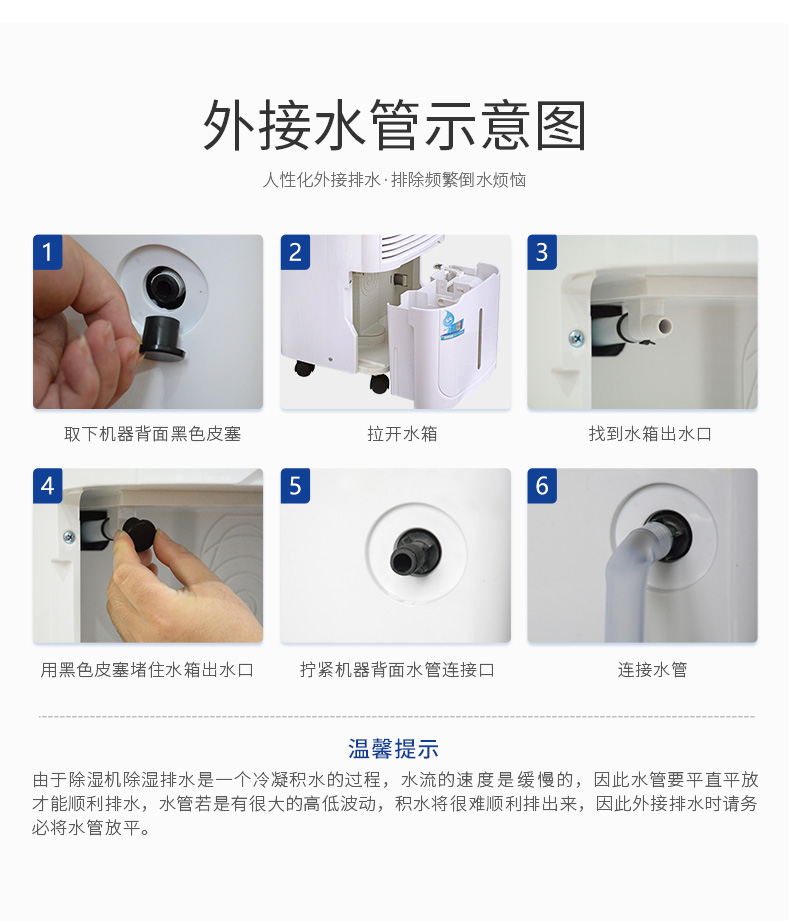 外接水管示意图

人性化外接排水·排除频繁倒水烦恼

1

取下机器背面黑色皮塞

2

拉开水箱

3

找到水箱出水口

4

用黑色皮塞堵住水箱出水口

5

拧紧机器背面水管连接口

6

连接水管

温馨提示

由于除湿机除湿排水是一个冷凝积水的过程，水流的速度是缓慢的，因此水管要平直平放才能顺利排水，水管若是有很大的高低波动，积水将很难顺利排出来，因此外接排水时请务必将水管放平。